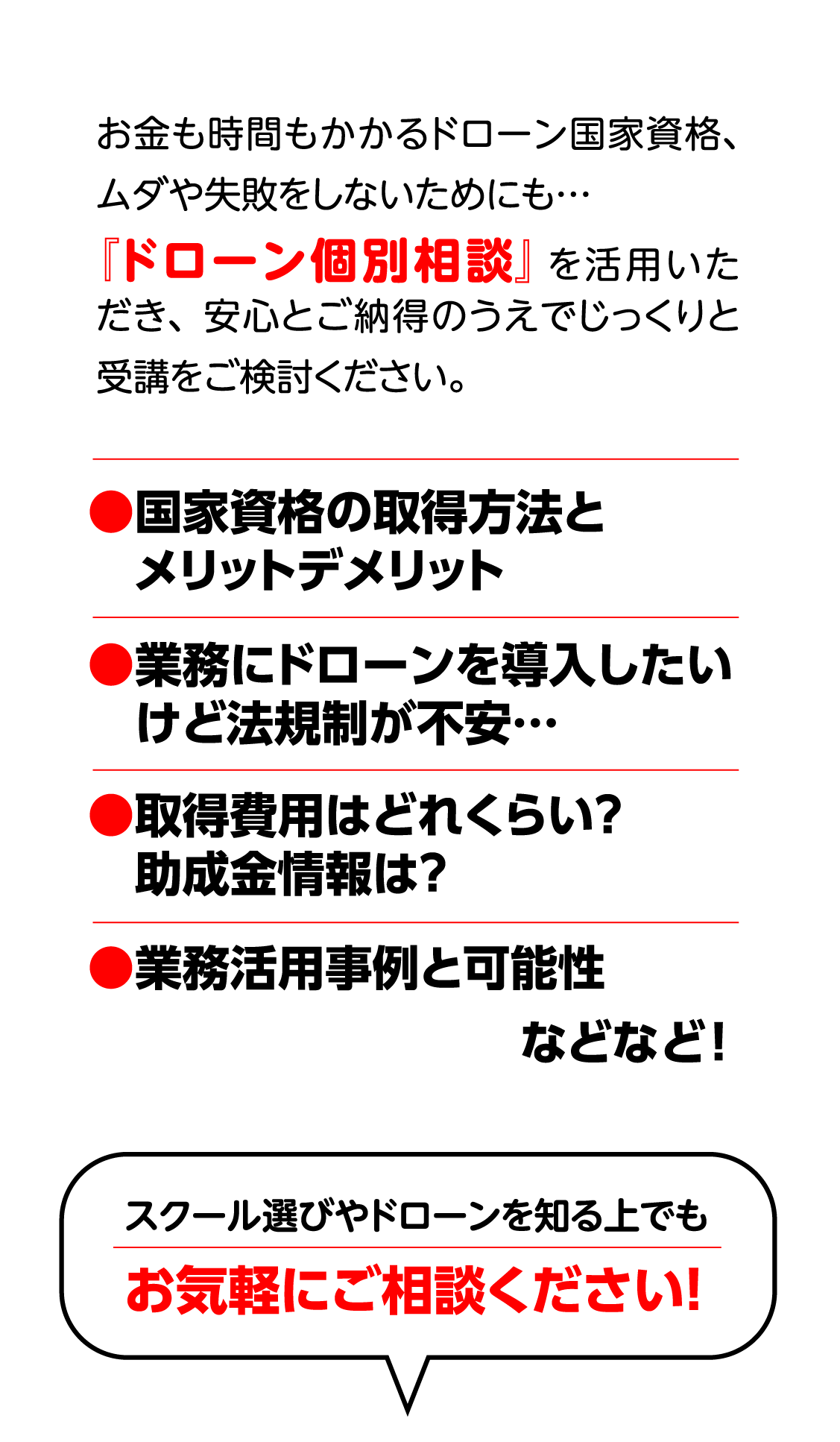 お金も時間もかかるドローン国家資格、ムダや失敗をしないためにも…『ドローン個別相談』を活用いただき、安心とご納得のうえでじっくりと受講をご検討ください。

• 国家資格の取得方法とメリットデメリット

• 業務にドローンを導入したいけど法規制が不安…

• 取得費用はどれくらい?助成金情報は?

• 業務活用事例と可能性

などなど!

スクール選びやドローンを知る上でも

お気軽にご相談ください!